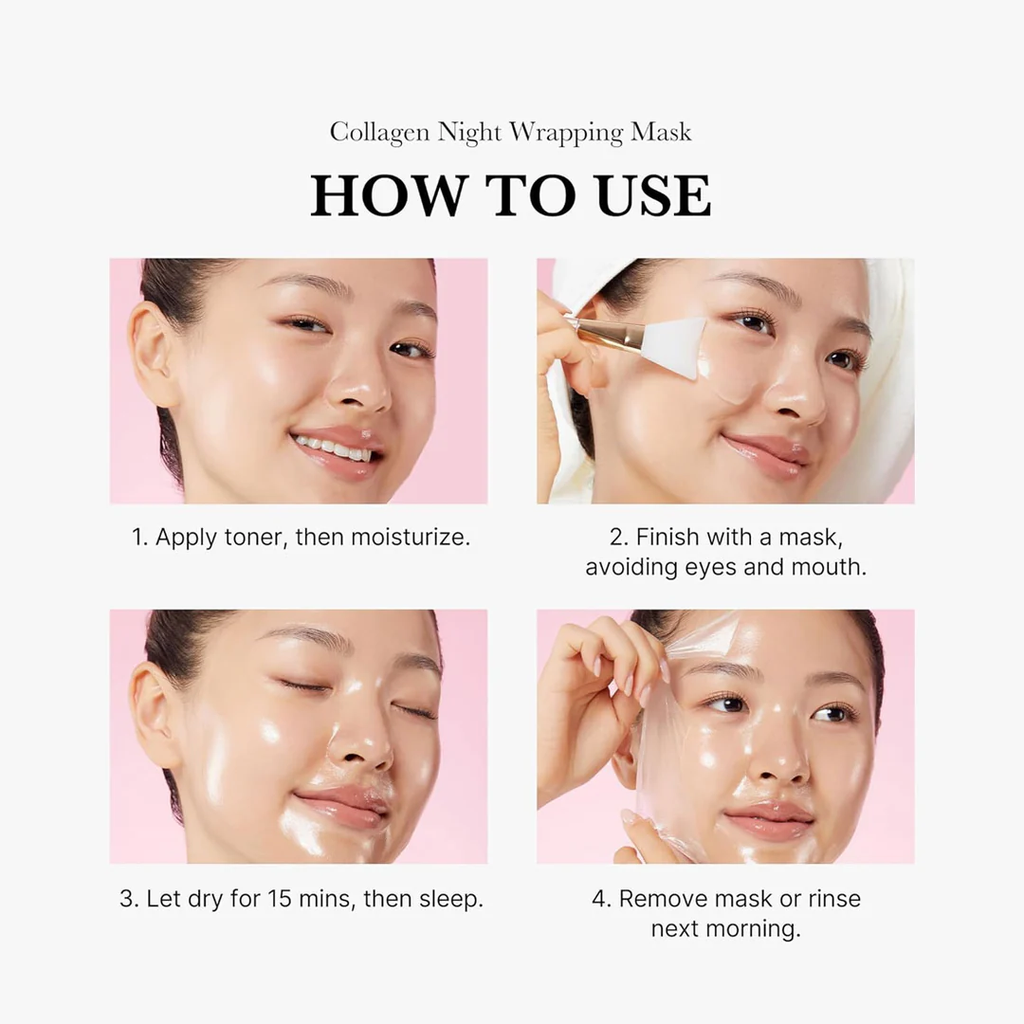 Collagen Night Wrapping Mask

HOW TO USE

1. Apply toner, then moisturize.

2. Finish with a mask, avoiding eyes and mouth.

3. Let dry for 15 mins, then sleep.

4. Remove mask or rinse next morning.